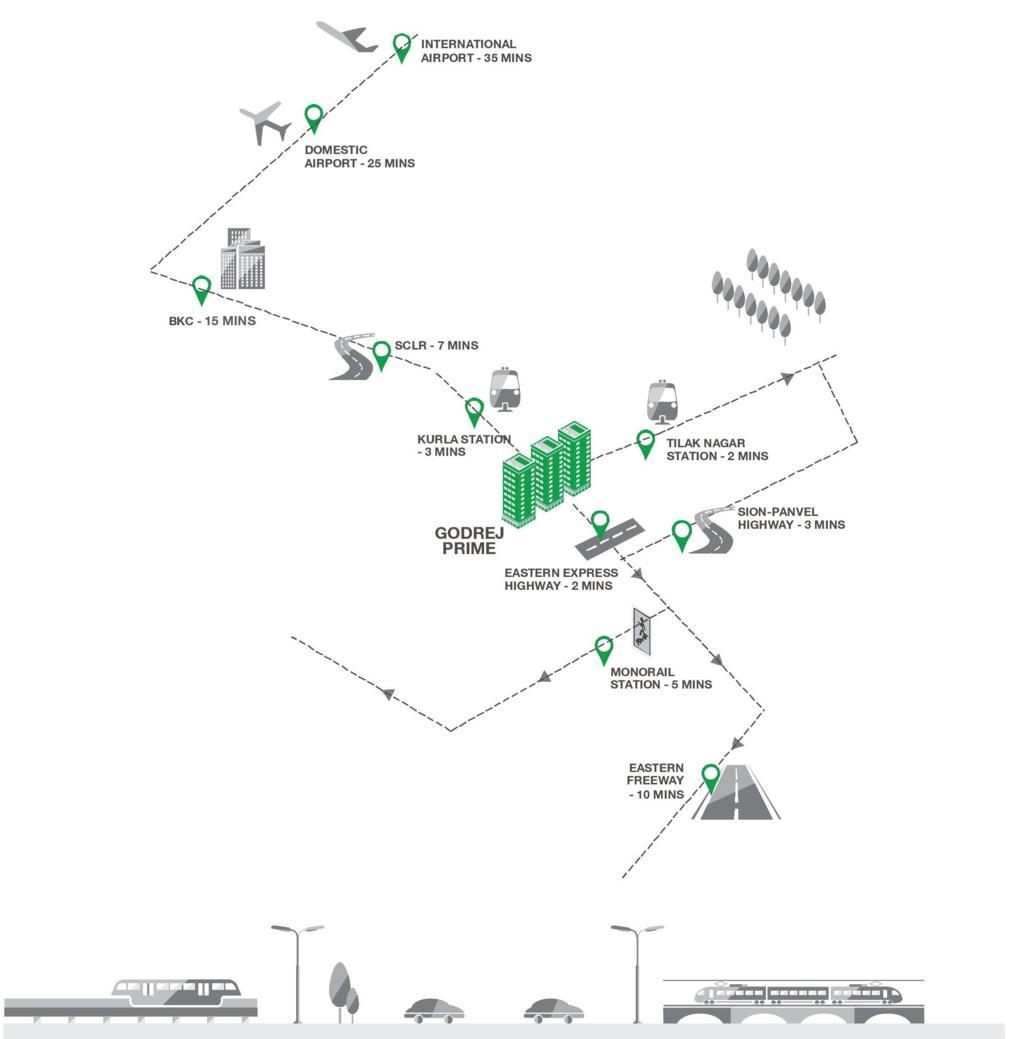 INTERNATIONAL AIRPORT - 35 MINS

DOMESTIC AIRPORT - 25 MINS

BKC - 15 MINS

SCLR - 7 MINS

KURLA STATION - 3 MINS

TILAK NAGAR STATION - 2 MINS

GODREJ PRIME

SION-PANVEL HIGHWAY - 3 MINS

EASTERN EXPRESS HIGHWAY - 2 MINS

MONORAIL STATION - 5 MINS

EASTERN FREEWAY - 10 MINS